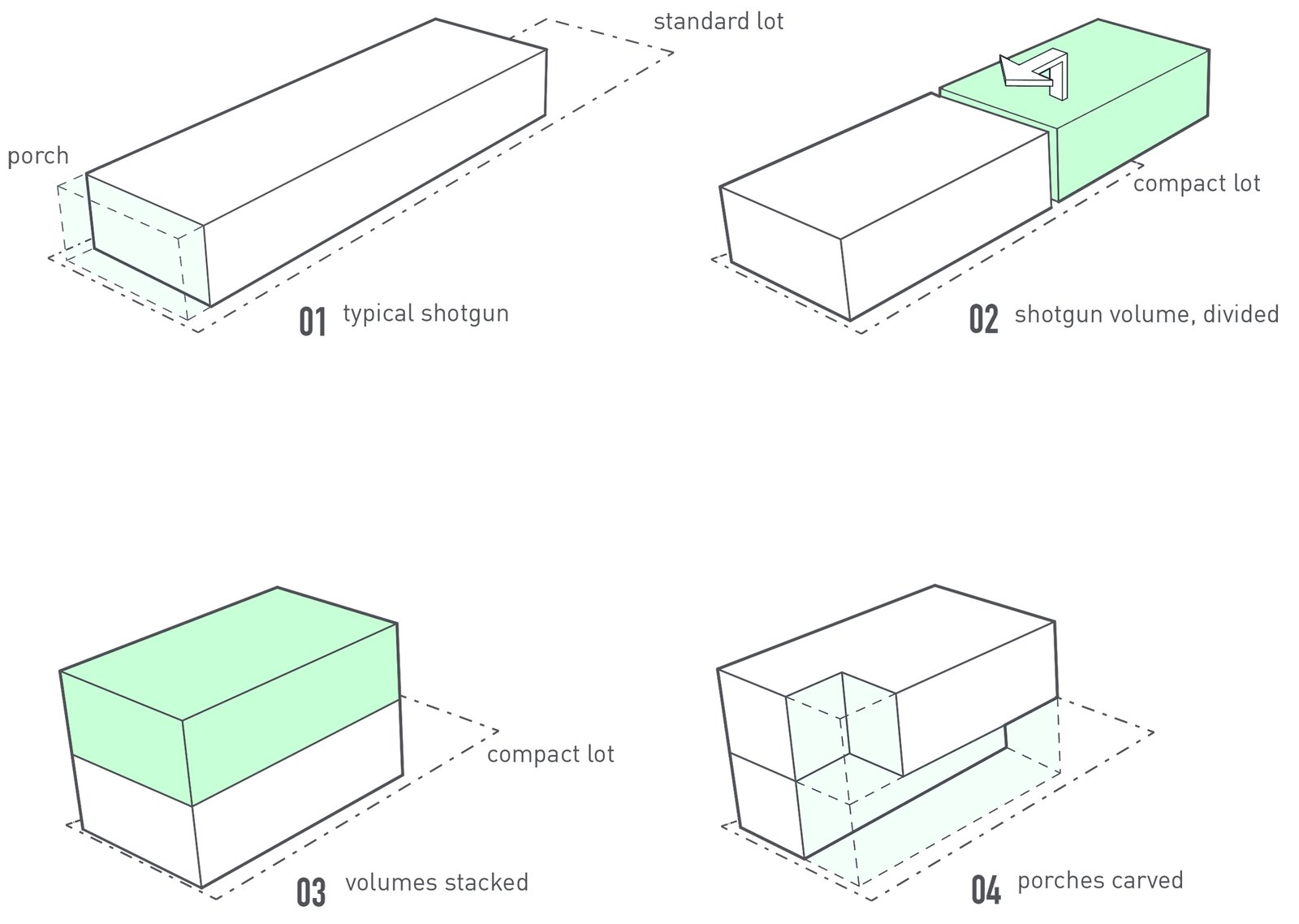 standard lot

porch

01 typical shotgun

compact lot

02 shotgun volume, divided

compact lot

03 volumes stacked

04 porches carved