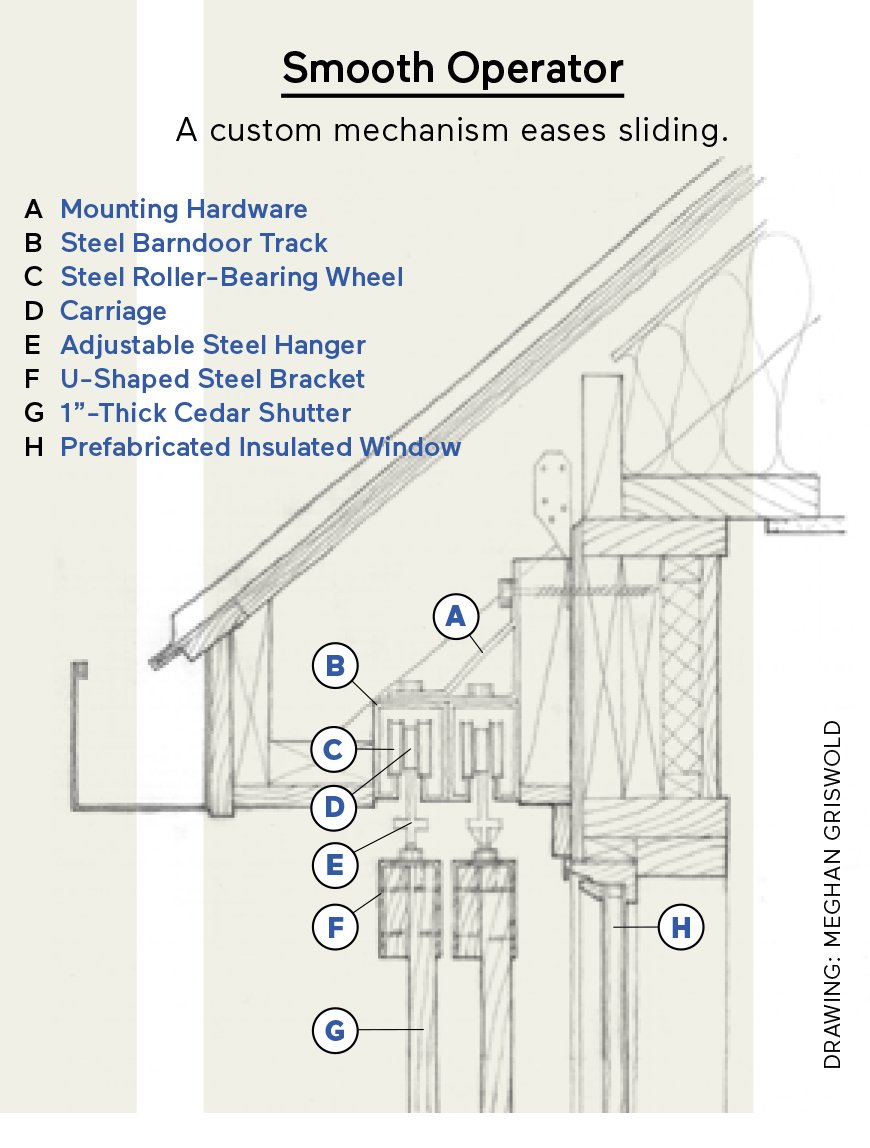 Smooth Operator

A custom mechanism eases sliding.

A Mounting Hardware
B Steel Barndoor Track
C Steel Roller-Bearing Wheel
D Carriage
E Adjustable Steel Hanger
F U-Shaped Steel Bracket
G 1”-Thick Cedar Shutter
H Prefabricated Insulated Window

A
B
C
D
E
F
G
H

DRAWING: MEGHAN GRISWOLD