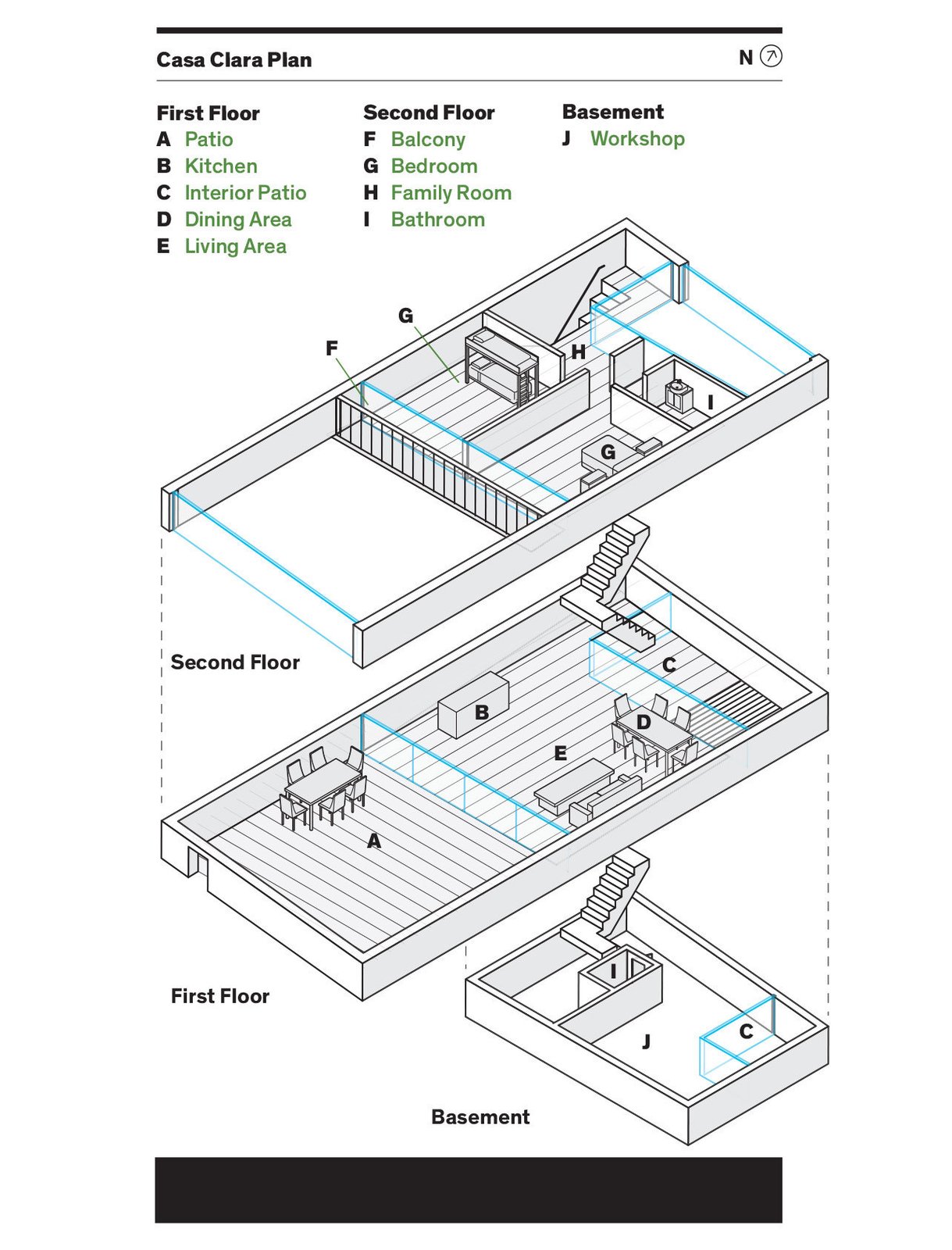 Casa Clara Plan

N

First Floor
A Patio
B Kitchen
C Interior Patio
D Dining Area
E Living Area

Second Floor
F Balcony
G Bedroom
H Family Room
I Bathroom

Basement
J Workshop

G
F
H
I
G

Second Floor

C
B
D
E
A

First Floor

I
J
C

Basement